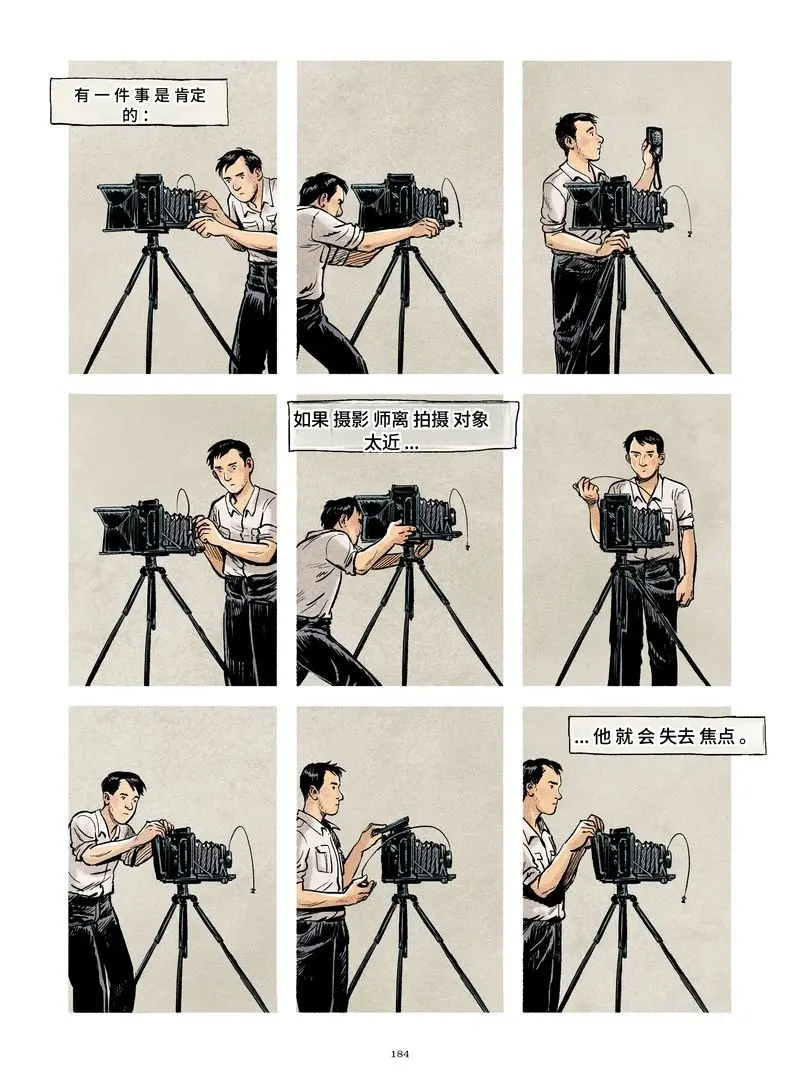 有一件事是肯定的：

如果摄影师离拍摄对象太近...

...他就会失去焦点。

184