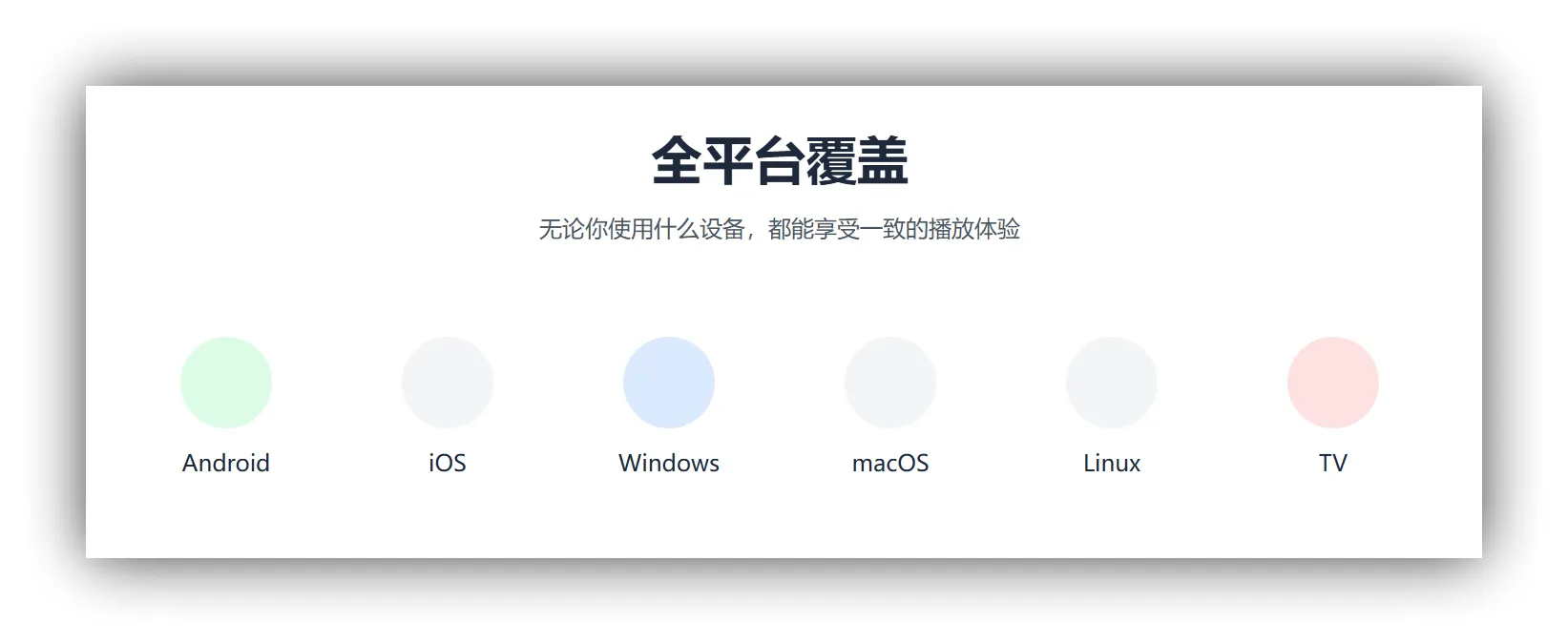 全平台覆盖

无论你使用什么设备，都能享受一致的播放体验

Android

iOS

Windows

macOS

Linux

TV